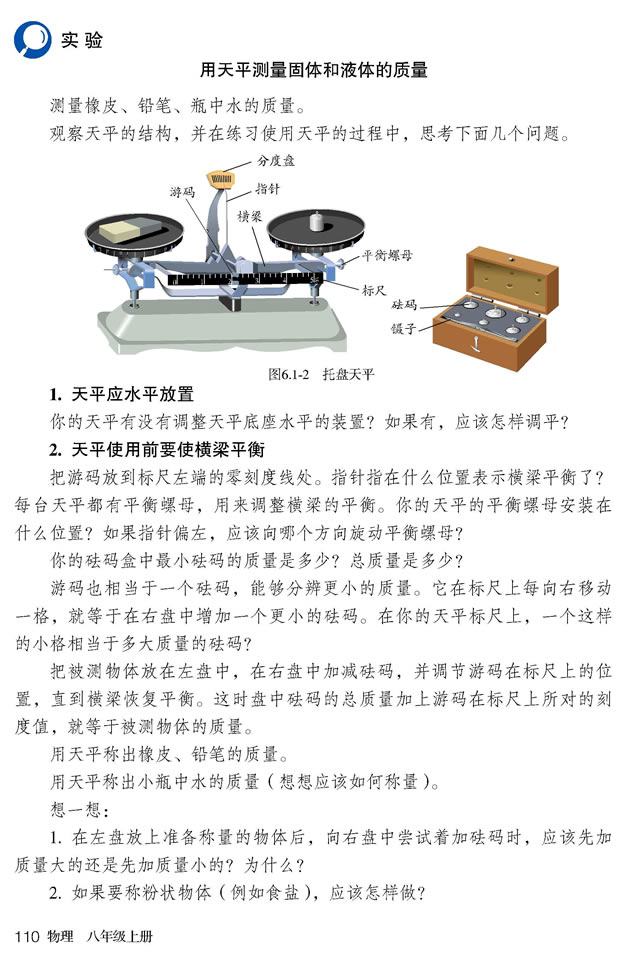 实验

用天平测量固体和液体的质量

测量橡皮、铅笔、瓶中水的质量。

观察天平的结构，并在练习使用天平的过程中，思考下面几个问题。

分度盘
游码
指针
横梁
平衡螺母
标尺
砝码
镊子

图6.1-2 托盘天平

1. 天平应水平放置

你的天平有没有调整天平底座水平的装置？如果有，应该怎样调平？

2. 天平使用前要使横梁平衡

把游码放到标尺左端的零刻度线处。指针指在什么位置表示横梁平衡了？每台天平都有平衡螺母，用来调整横梁的平衡。你的天平的平衡螺母安装在什么位置？如果指针偏左，应该向哪个方向旋动平衡螺母？

你的砝码盒中最小砝码的质量是多少？总质量是多少？

游码也相当于一个砝码，能够分辨更小的质量。它在标尺上每向右移动一格，就等于在右盘中增加一个更小的砝码。在你的天平标尺上，一个这样的小格相当于多大质量的砝码？

把被测物体放在左盘中，在右盘中加减砝码，并调节游码在标尺上的位置，直到横梁恢复平衡。这时盘中砝码的总质量加上游码在标尺上所对的刻度值，就等于被测物体的质量。

用天平称出橡皮、铅笔的质量。

用天平称出小瓶中水的质量（想想应该如何称量）。

想一想：

1. 在左盘放上准备称量的物体后，向右盘中尝试着加砝码时，应该先加质量大的还是先加质量小的？为什么？

2. 如果要称粉状物体（例如食盐），应该怎样做？

110 物理 八年级上册