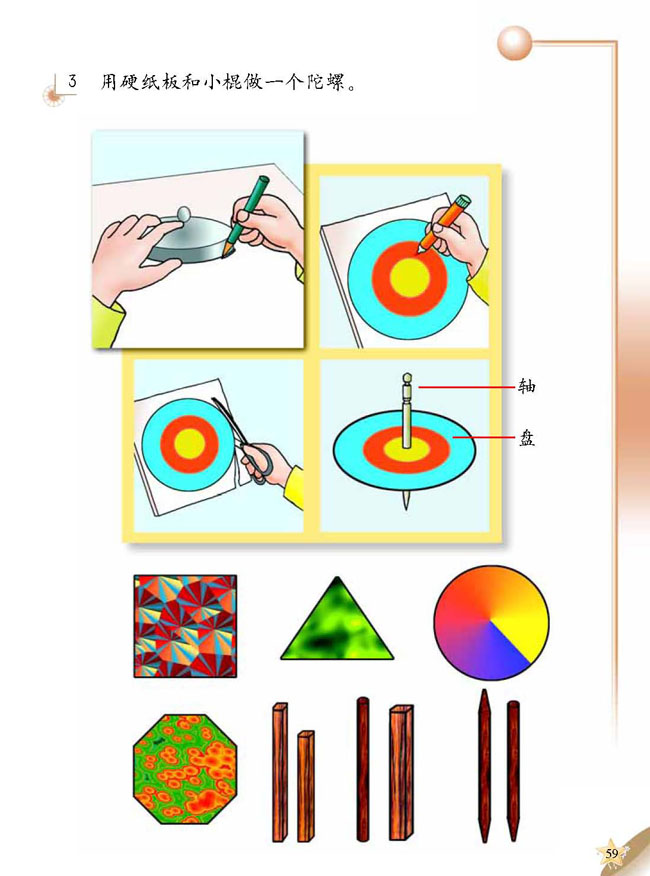 3 用硬纸板和小棍做一个陀螺。

轴

盘

59