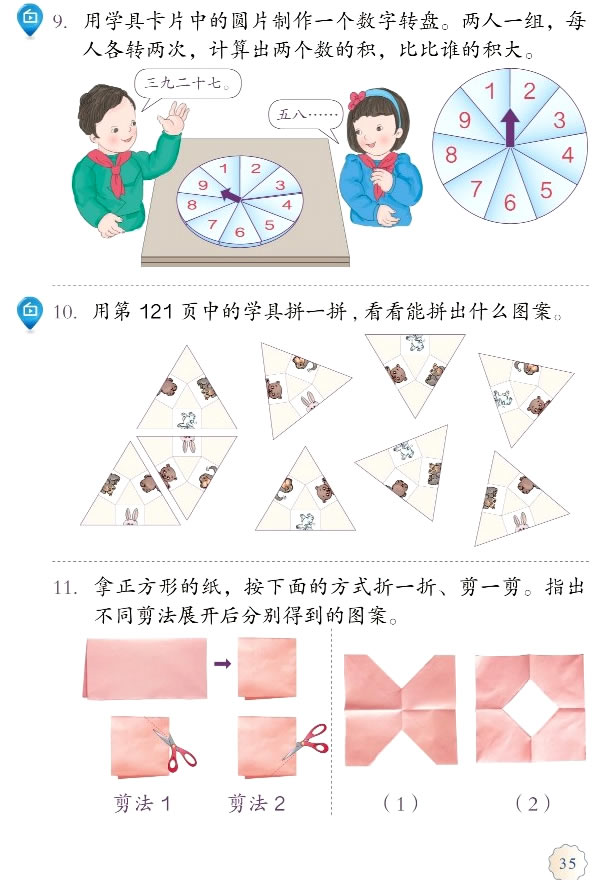 9. 用学具卡片中的圆片制作一个数字转盘。两人一组，每人各转两次，计算出两个数的积，比比谁的积大。

三九二十七。

五八……

1 2 3 4 5 6 7 8 9

1 2 3 4 5 6 7 8 9

10. 用第 121 页中的学具拼一拼，看看能拼出什么图案。

11. 拿正方形的纸，按下面的方式折一折、剪一剪。指出不同剪法展开后分别得到的图案。

剪法 1　　剪法 2　　（1）　　（2）

35