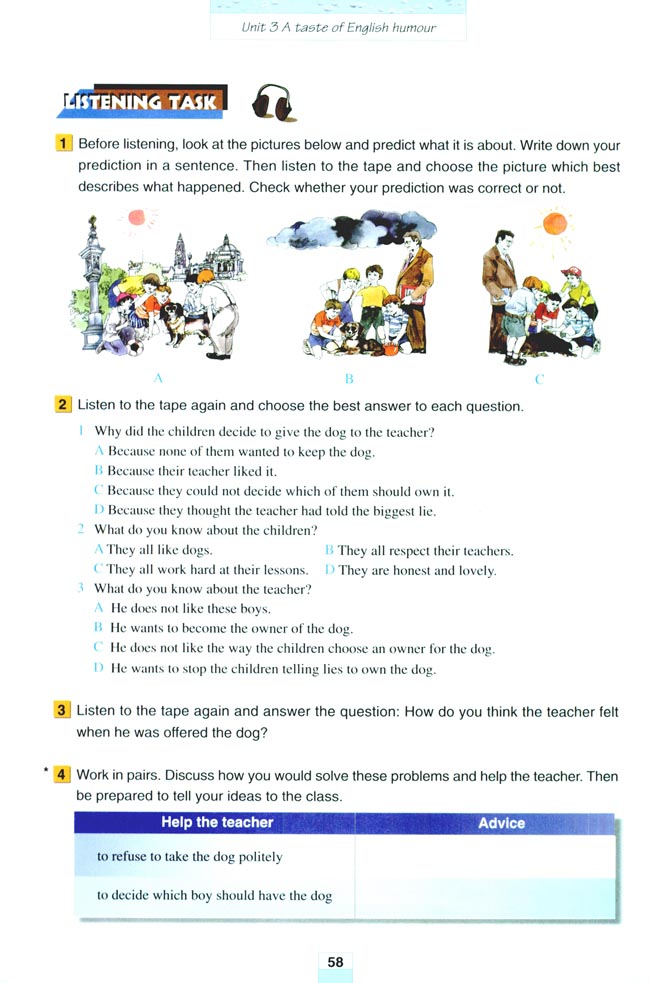 Unit 3 A taste of English humour

LISTENING TASK

1 Before listening, look at the pictures below and predict what it is about. Write down your prediction in a sentence. Then listen to the tape and choose the picture which best describes what happened. Check whether your prediction was correct or not.

A B C

2 Listen to the tape again and choose the best answer to each question.

1 Why did the children decide to give the dog to the teacher?
A Because none of them wanted to keep the dog.
B Because their teacher liked it.
C Because they could not decide which of them should own it.
D Because they thought the teacher had told the biggest lie.

2 What do you know about the children?
A They all like dogs.
B They all respect their teachers.
C They all work hard at their lessons.
D They are honest and lovely.

3 What do you know about the teacher?
A He does not like these boys.
B He wants to become the owner of the dog.
C He does not like the way the children choose an owner for the dog.
D He wants to stop the children telling lies to own the dog.

3 Listen to the tape again and answer the question: How do you think the teacher felt when he was offered the dog?

* 4 Work in pairs. Discuss how you would solve these problems and help the teacher. Then be prepared to tell your ideas to the class.

| Help the teacher | Advice |
|---|---|
| to refuse to take the dog politely | |
| to decide which boy should have the dog | |

58