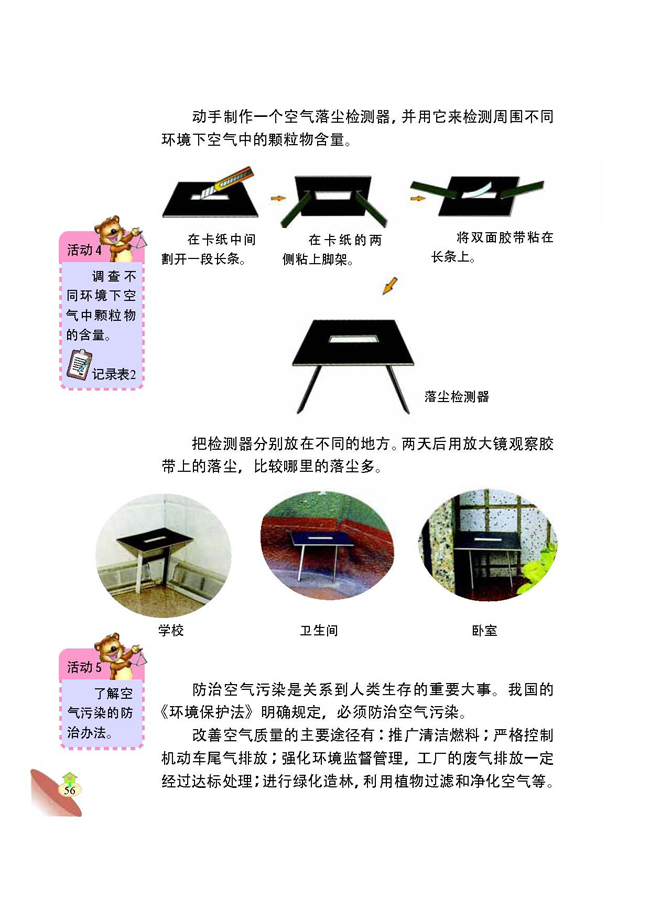 动手制作一个空气落尘检测器，并用它来检测周围不同环境下空气中的颗粒物含量。

活动4

调查不同环境下空气中颗粒物的含量。

记录表2

在卡纸中间割开一段长条。

在卡纸的两侧粘上脚架。

将双面胶带粘在长条上。

落尘检测器

把检测器分别放在不同的地方。两天后用放大镜观察胶带上的落尘，比较哪里的落尘多。

学校

卫生间

卧室

活动5

了解空气污染的防治办法。

防治空气污染是关系到人类生存的重要大事。我国的《环境保护法》明确规定，必须防治空气污染。

改善空气质量的主要途径有：推广清洁燃料；严格控制机动车尾气排放；强化环境监督管理，工厂的废气排放一定经过达标处理；进行绿化造林，利用植物过滤和净化空气等。

56