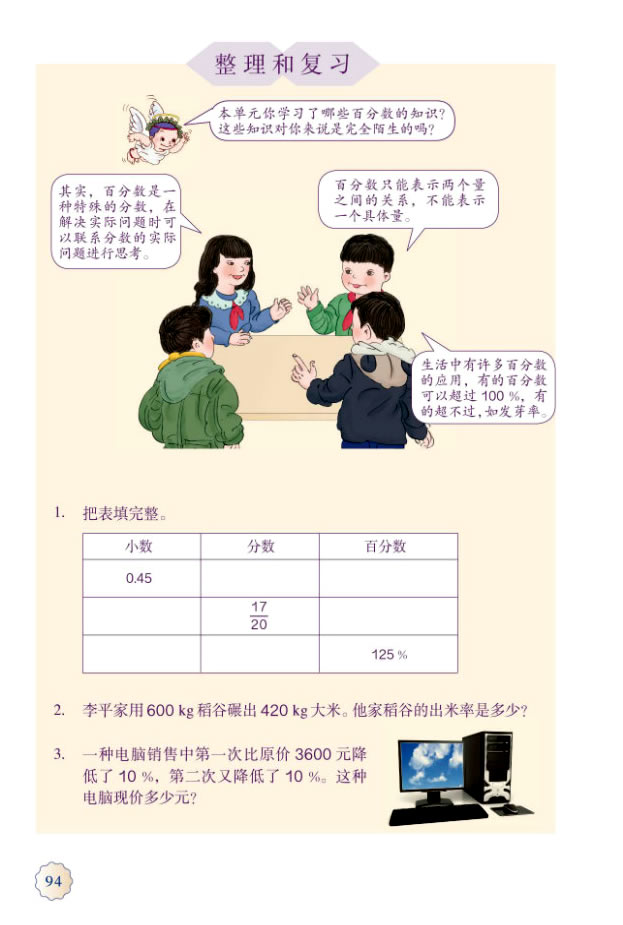 整理和复习

本单元你学习了哪些百分数的知识？这些知识对你来说是完全陌生的吗？

其实，百分数是一种特殊的分数，在解决实际问题时可以联系分数的实际问题进行思考。

百分数只能表示两个量之间的关系，不能表示一个具体量。

生活中有许多百分数的应用，有的百分数可以超过 100 %，有的超不过，如发芽率。

1. 把表填完整。

| 小数 | 分数 | 百分数 |
|---|---|---|
| 0.45 | | |
| | $\frac{17}{20}$ | |
| | | 125 % |

2. 李平家用 600 kg 稻谷碾出 420 kg 大米。他家稻谷的出米率是多少？

3. 一种电脑销售中第一次比原价 3600 元降低了 10 %，第二次又降低了 10 %。这种电脑现价多少元？

94