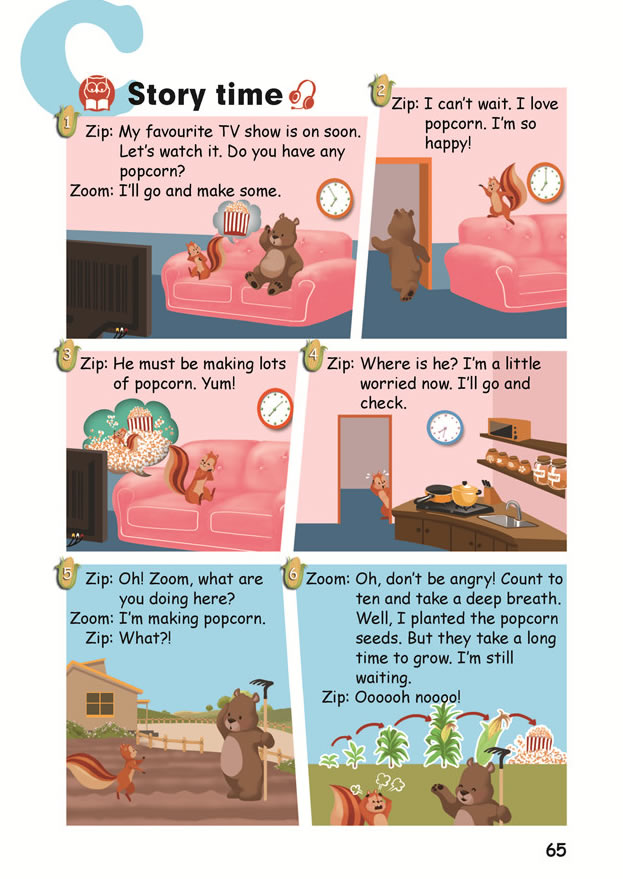 C

Story time

1
Zip: My favourite TV show is on soon. Let's watch it. Do you have any popcorn?
Zoom: I'll go and make some.

2
Zip: I can't wait. I love popcorn. I'm so happy!

3
Zip: He must be making lots of popcorn. Yum!

4
Zip: Where is he? I'm a little worried now. I'll go and check.

5
Zip: Oh! Zoom, what are you doing here?
Zoom: I'm making popcorn.
Zip: What?!

6
Zoom: Oh, don't be angry! Count to ten and take a deep breath. Well, I planted the popcorn seeds. But they take a long time to grow. I'm still waiting.
Zip: Oooooh noooo!

65