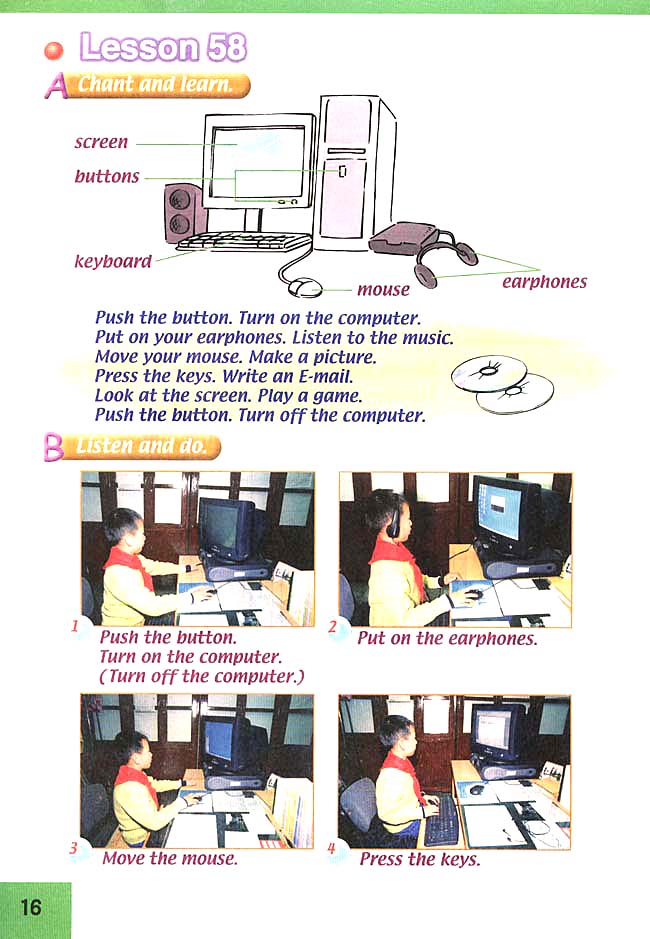 Lesson 58

A Chant and learn.

screen

buttons

keyboard

mouse

earphones

Push the button. Turn on the computer.
Put on your earphones. Listen to the music.
Move your mouse. Make a picture.
Press the keys. Write an E-mail.
Look at the screen. Play a game.
Push the button. Turn off the computer.

B Listen and do.

1 Push the button.
Turn on the computer.
(Turn off the computer.)

2 Put on the earphones.

3 Move the mouse.

4 Press the keys.

16