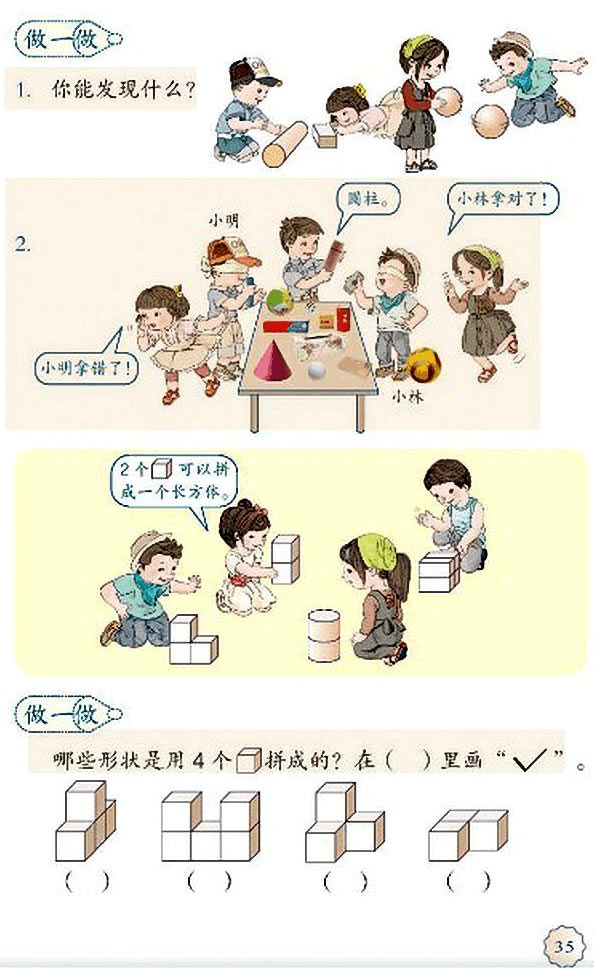 做一做

1. 你能发现什么？

2.

小明

圆柱。

小林拿对了！

小明拿错了！

小林

2个 可以拼成一个长方体。

做一做

哪些形状是用4个 拼成的？在（ ）里画“✓”。

（ ） （ ） （ ） （ ）

35